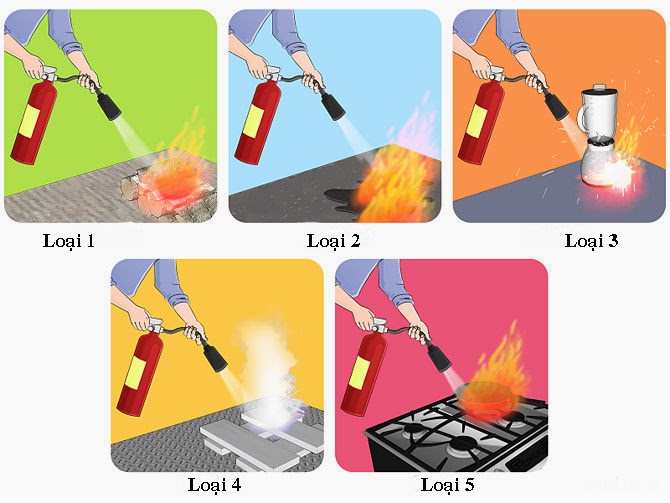 Loại 1

Loại 2

Loại 3

Loại 4

Loại 5